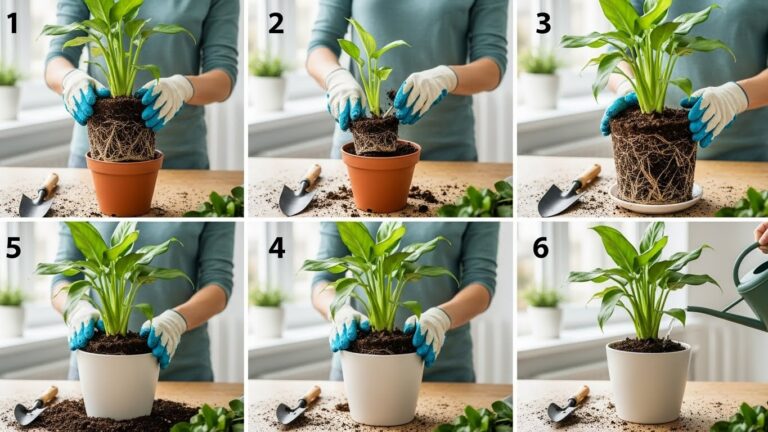 1

2

3

5

4

6